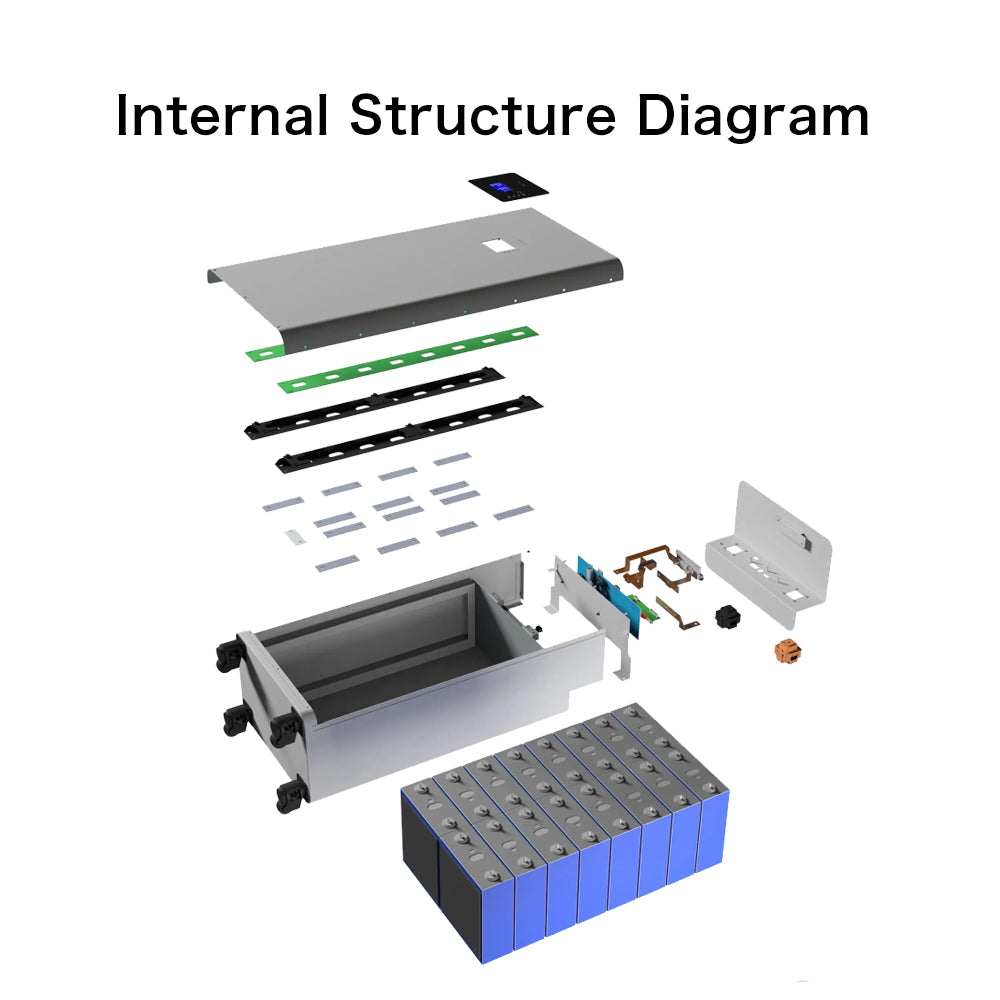 Internal Structure Diagram